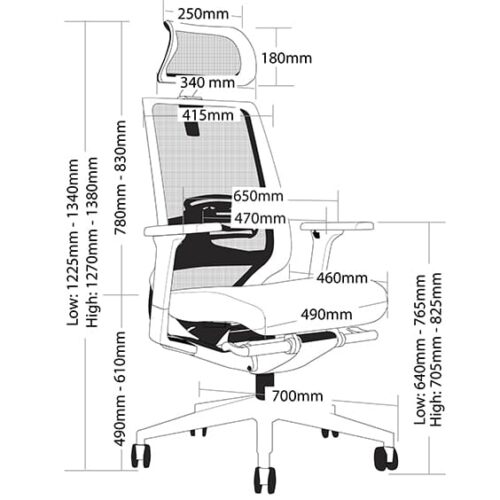 250mm
180mm
340 mm
415mm
Low: 1225mm - 1340mm
High: 1270mm - 1380mm
780mm - 830mm
650mm
470mm
460mm
490mm
490mm - 610mm
700mm
Low: 640mm - 765mm
High: 705mm - 825mm